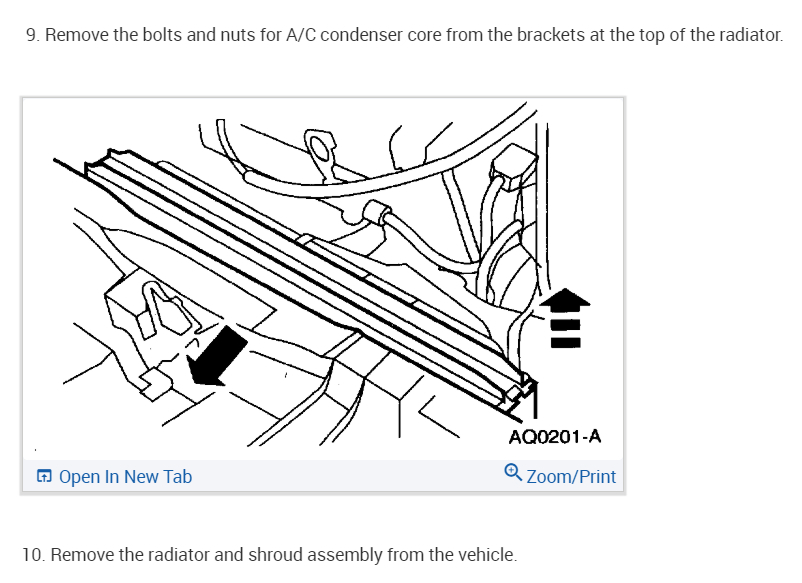 9. Remove the bolts and nuts for A/C condenser core from the brackets at the top of the radiator.

AQ0201-A

Open In New Tab

Zoom/Print

10. Remove the radiator and shroud assembly from the vehicle.