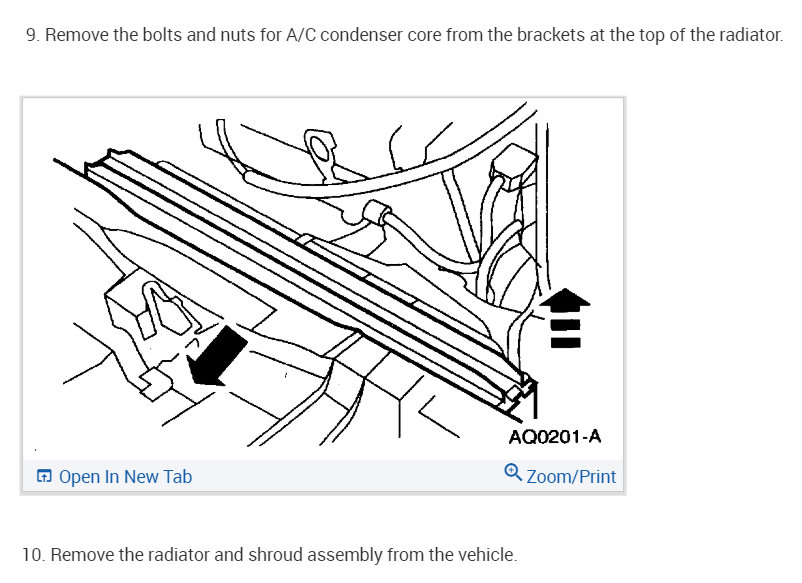 9. Remove the bolts and nuts for A/C condenser core from the brackets at the top of the radiator.

AQ0201-A

Open In New Tab

Zoom/Print

10. Remove the radiator and shroud assembly from the vehicle.