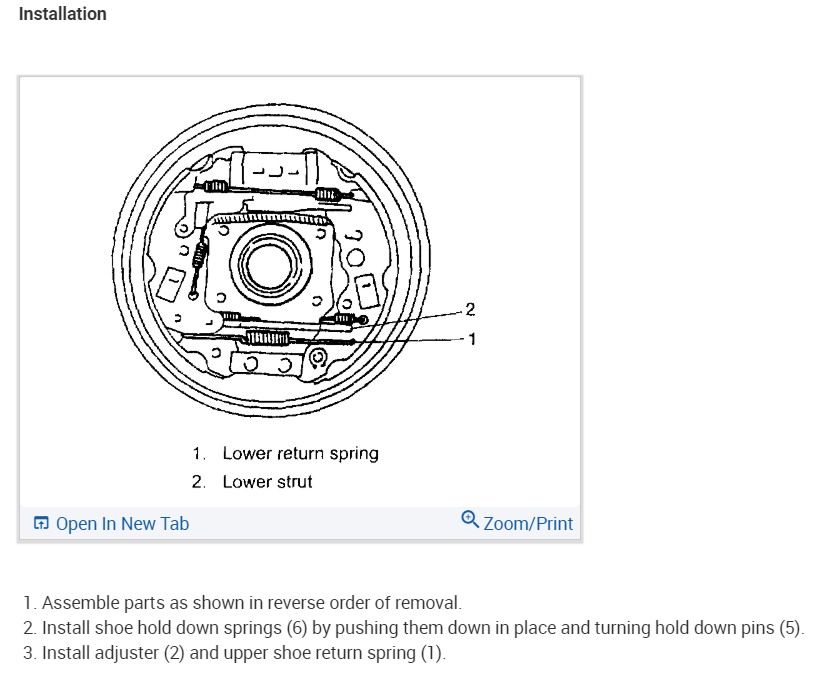 Installation

2
1

1. Lower return spring
2. Lower strut

Open In New Tab
Zoom/Print

1. Assemble parts as shown in reverse order of removal.
2. Install shoe hold down springs (6) by pushing them down in place and turning hold down pins (5).
3. Install adjuster (2) and upper shoe return spring (1).