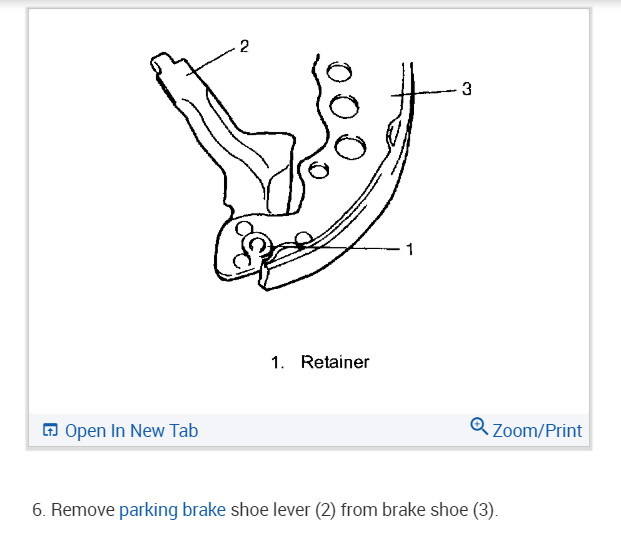 2
3
1

1. Retainer

Open In New Tab
Zoom/Print

6. Remove parking brake shoe lever (2) from brake shoe (3).