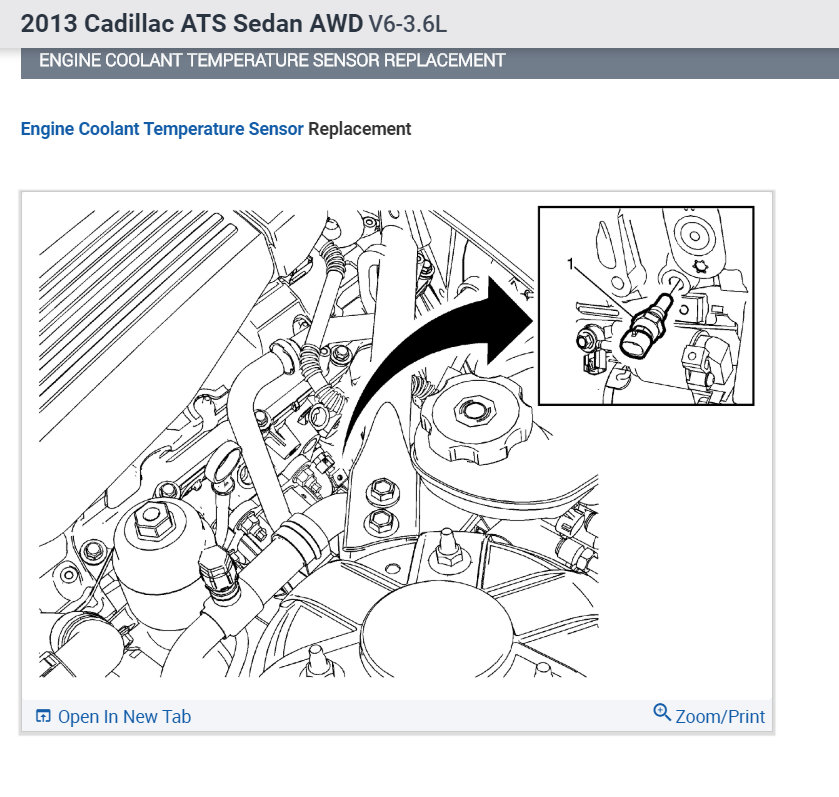 2013 Cadillac ATS Sedan AWD V6-3.6L

ENGINE COOLANT TEMPERATURE SENSOR REPLACEMENT

Engine Coolant Temperature Sensor Replacement

1

Open In New Tab

Zoom/Print