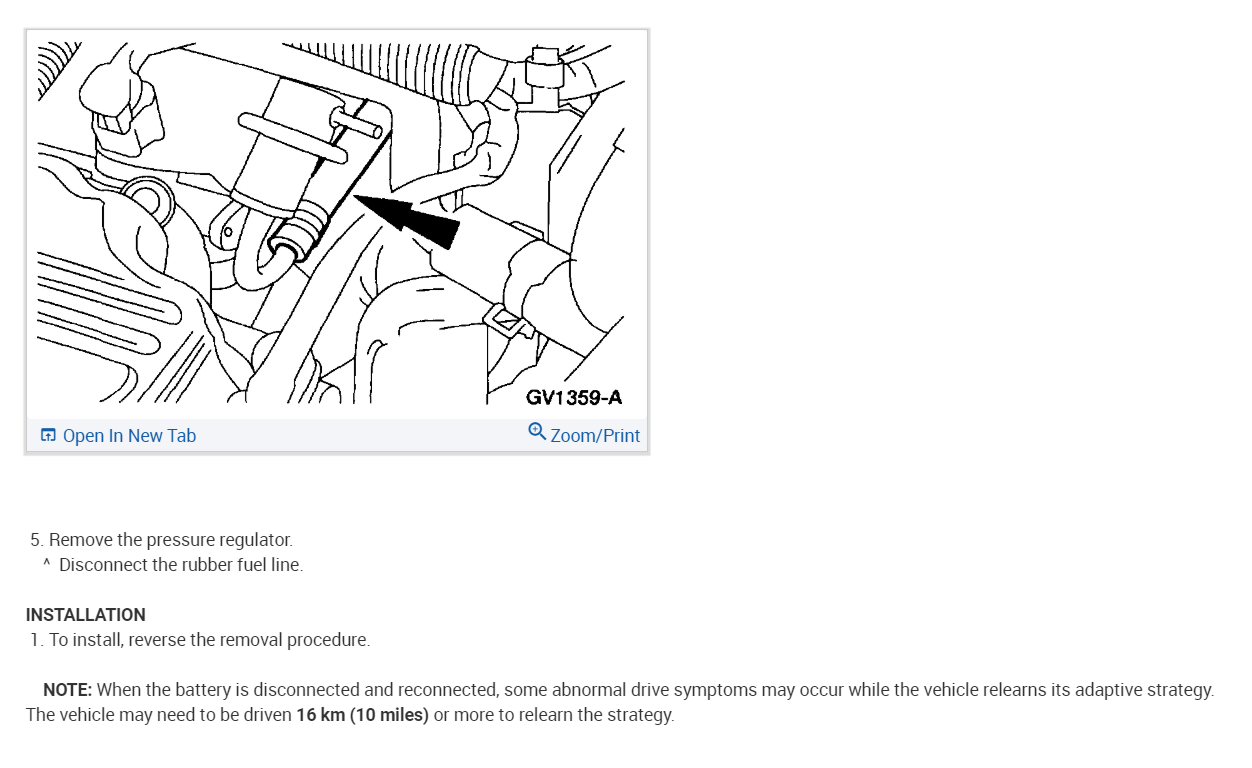 GV1359-A

Open In New Tab

Zoom/Print

5. Remove the pressure regulator.
^ Disconnect the rubber fuel line.

INSTALLATION
1. To install, reverse the removal procedure.

NOTE: When the battery is disconnected and reconnected, some abnormal drive symptoms may occur while the vehicle relearns its adaptive strategy. The vehicle may need to be driven 16 km (10 miles) or more to relearn the strategy.