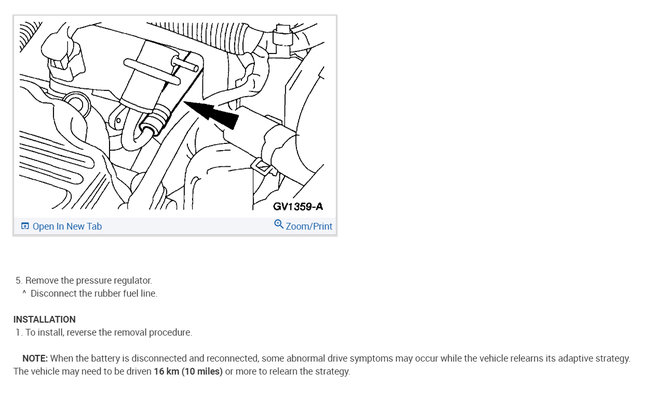 GV1359-A

Open In New Tab

Zoom/Print

5. Remove the pressure regulator.
^ Disconnect the rubber fuel line.

INSTALLATION
1. To install, reverse the removal procedure.

NOTE: When the battery is disconnected and reconnected, some abnormal drive symptoms may occur while the vehicle relearns its adaptive strategy. The vehicle may need to be driven 16 km (10 miles) or more to relearn the strategy.