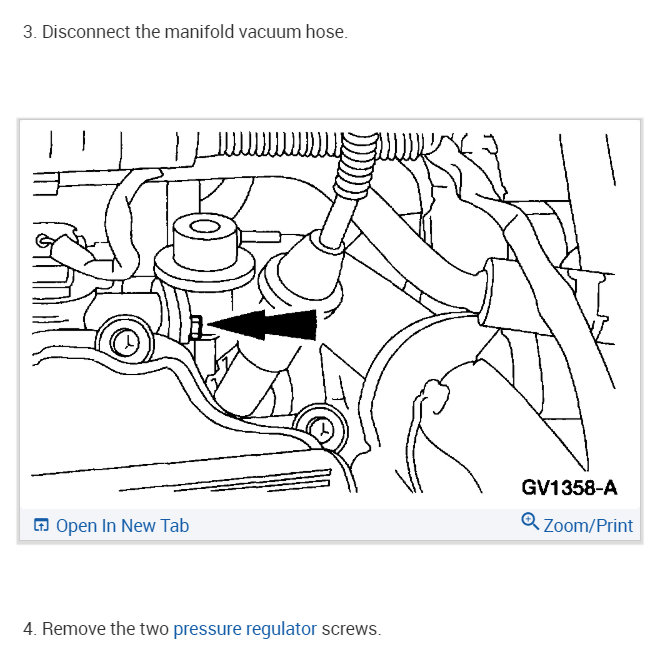 3. Disconnect the manifold vacuum hose.

GV1358-A

Open In New Tab

Zoom/Print

4. Remove the two pressure regulator screws.