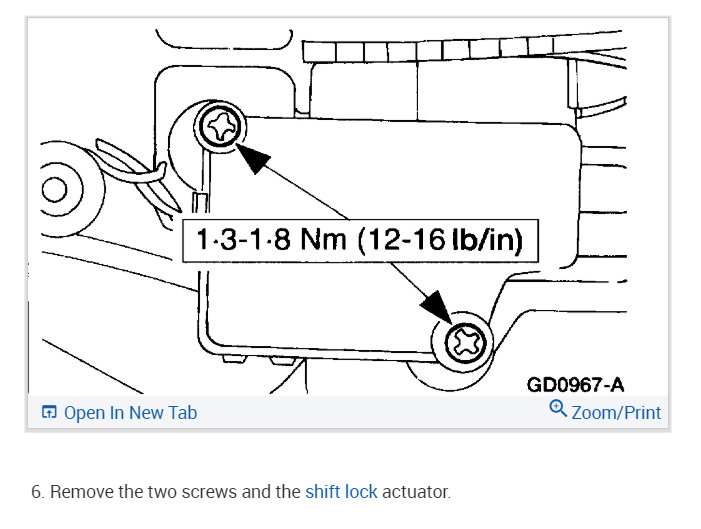 1·3-1·8 Nm (12-16 lb/in)

GD0967-A

Open In New Tab

Zoom/Print

6. Remove the two screws and the shift lock actuator.