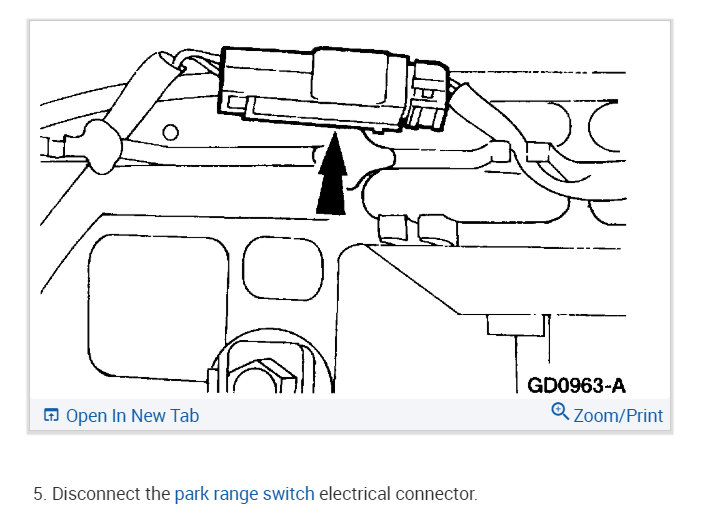 GD0963-A

Open In New Tab

Zoom/Print

5. Disconnect the park range switch electrical connector.