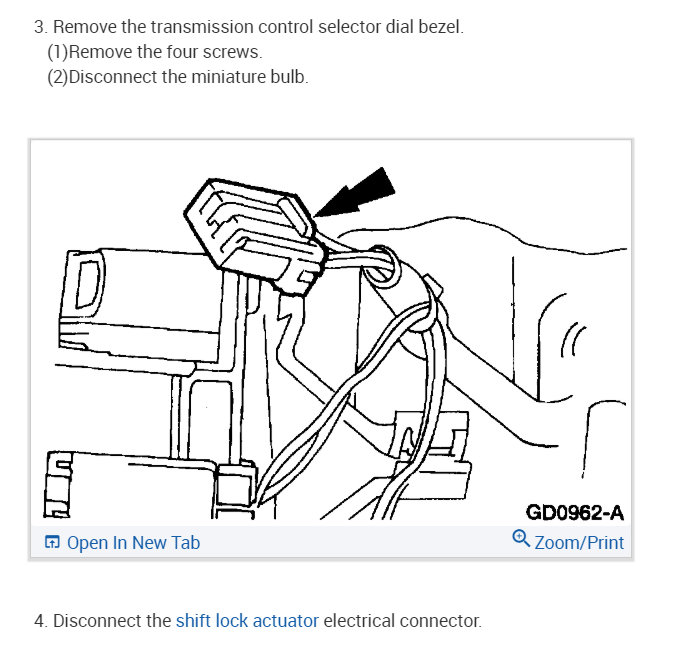 3. Remove the transmission control selector dial bezel.
(1)Remove the four screws.
(2)Disconnect the miniature bulb.

GD0962-A

Open In New Tab

Zoom/Print

4. Disconnect the shift lock actuator electrical connector.