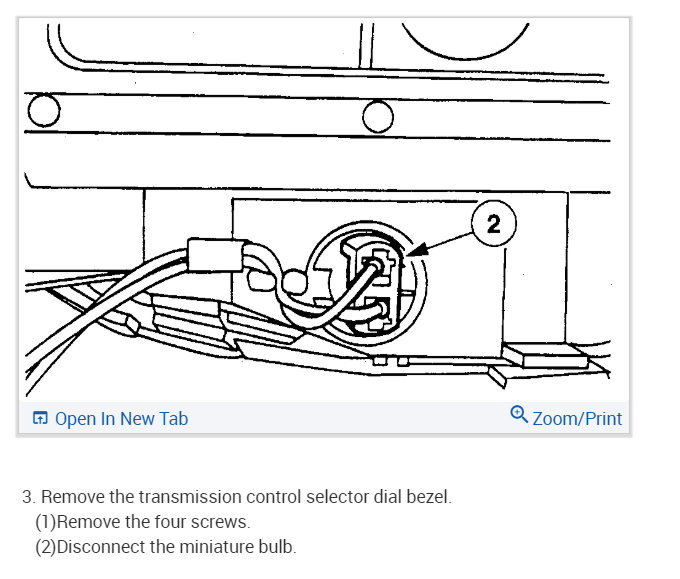 2

Open In New Tab

Zoom/Print

3. Remove the transmission control selector dial bezel.
(1)Remove the four screws.
(2)Disconnect the miniature bulb.