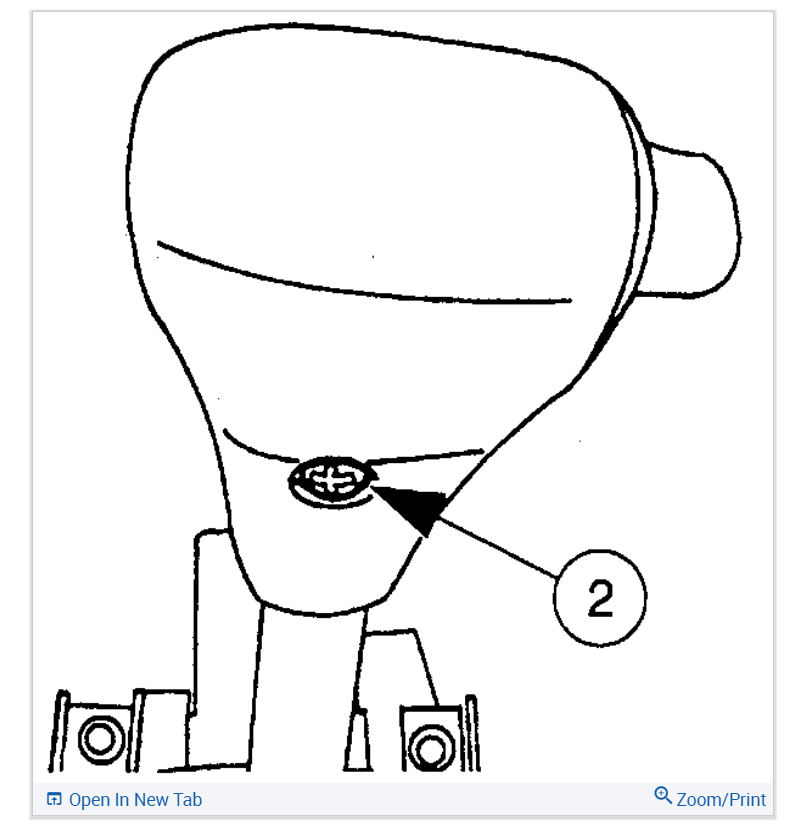 2

Open In New Tab

Zoom/Print