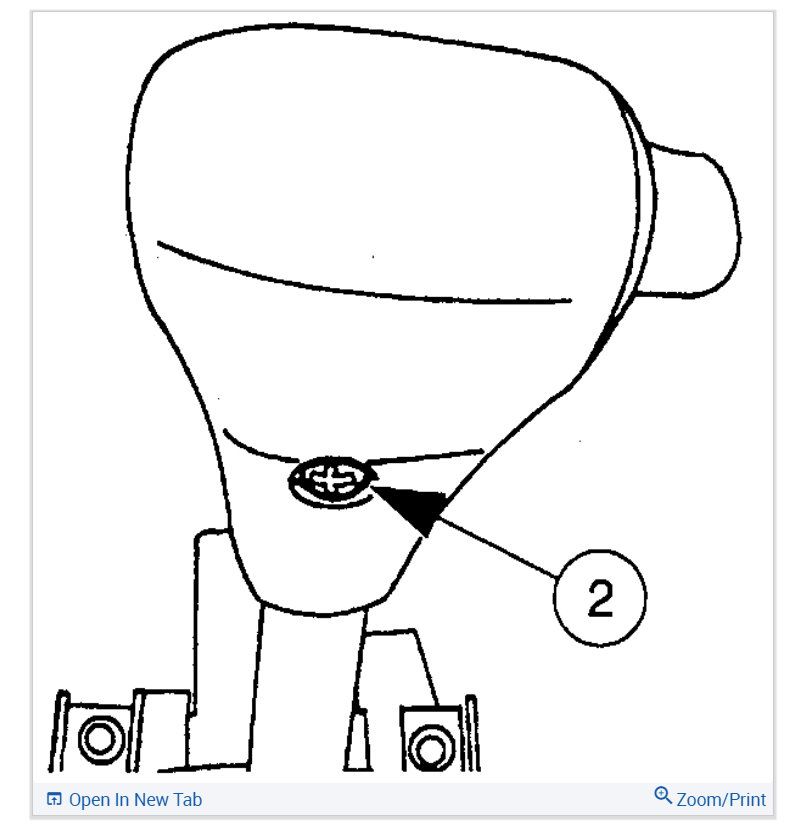 2

Open In New Tab

Zoom/Print