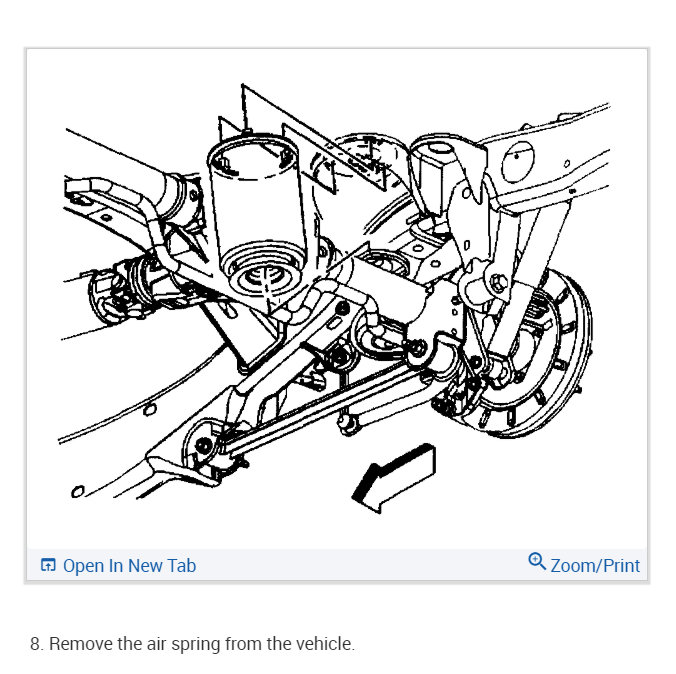 Open In New Tab

Zoom/Print

8. Remove the air spring from the vehicle.