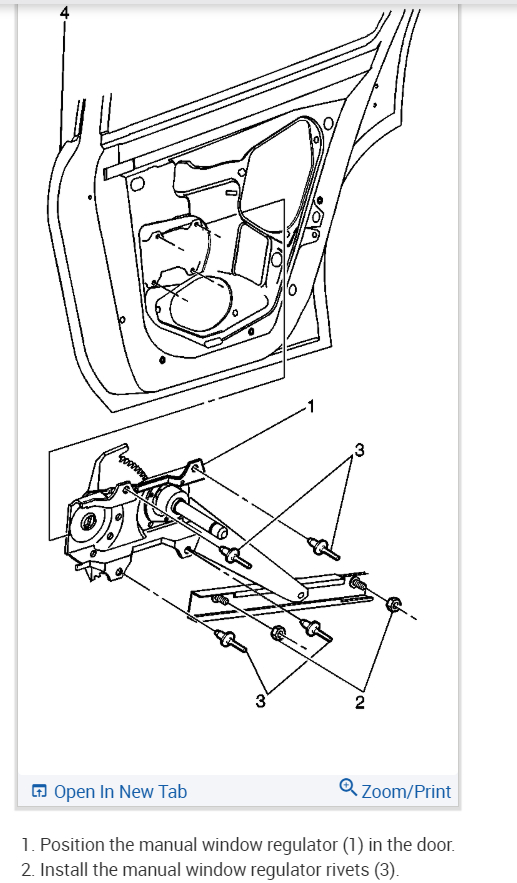 4

1

3

3

2

Open In New Tab

Zoom/Print

1. Position the manual window regulator (1) in the door.
2. Install the manual window regulator rivets (3).