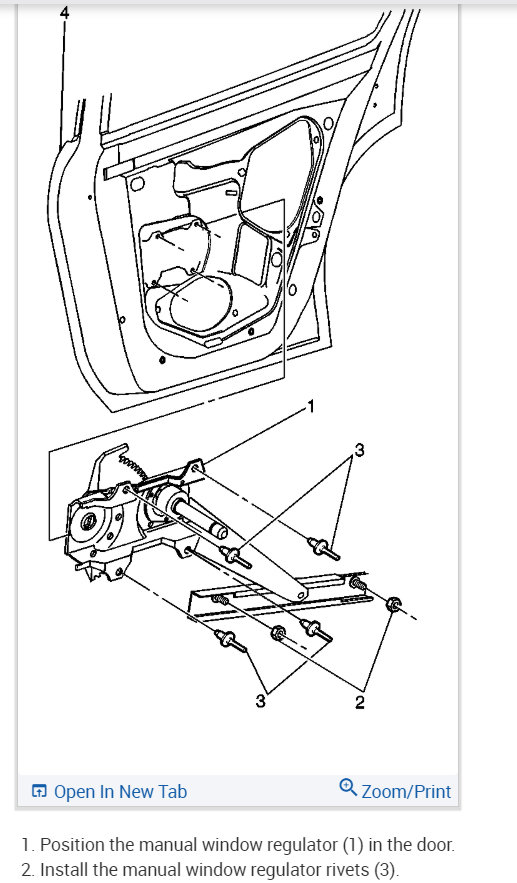 4

1

3

3

2

Open In New Tab

Zoom/Print

1. Position the manual window regulator (1) in the door.
2. Install the manual window regulator rivets (3).