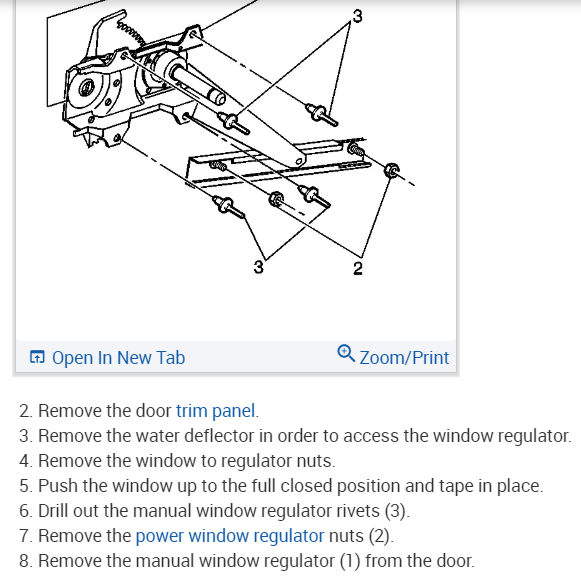 3

3

2

Open In New Tab

Zoom/Print

2. Remove the door trim panel.
3. Remove the water deflector in order to access the window regulator.
4. Remove the window to regulator nuts.
5. Push the window up to the full closed position and tape in place.
6. Drill out the manual window regulator rivets (3).
7. Remove the power window regulator nuts (2).
8. Remove the manual window regulator (1) from the door.