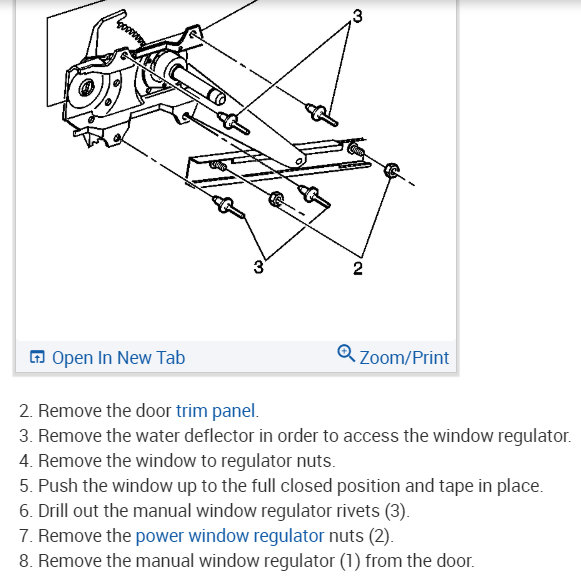 3

3

2

Open In New Tab

Zoom/Print

2. Remove the door trim panel.
3. Remove the water deflector in order to access the window regulator.
4. Remove the window to regulator nuts.
5. Push the window up to the full closed position and tape in place.
6. Drill out the manual window regulator rivets (3).
7. Remove the power window regulator nuts (2).
8. Remove the manual window regulator (1) from the door.