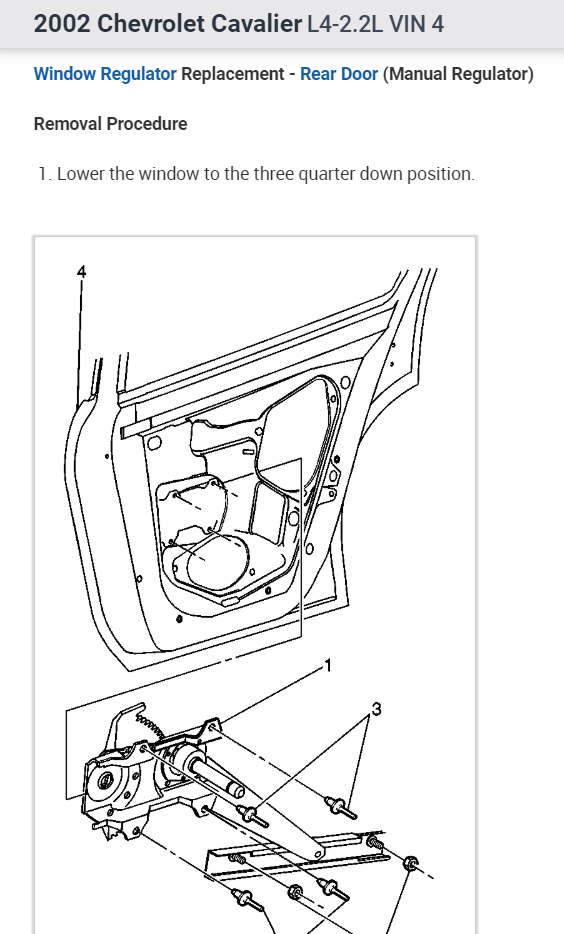 2002 Chevrolet Cavalier L4-2.2L VIN 4

Window Regulator Replacement - Rear Door (Manual Regulator)

Removal Procedure

1. Lower the window to the three quarter down position.

4

1

3