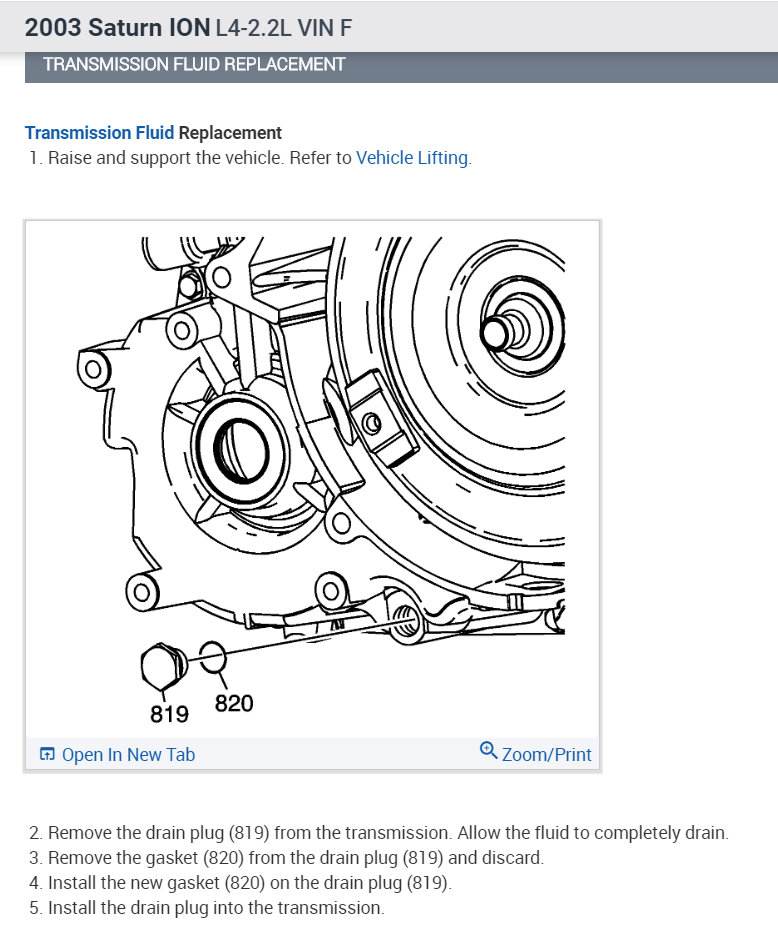 2003 Saturn ION L4-2.2L VIN F

TRANSMISSION FLUID REPLACEMENT

Transmission Fluid Replacement
1. Raise and support the vehicle. Refer to Vehicle Lifting.

819
820

Open In New Tab
Zoom/Print

2. Remove the drain plug (819) from the transmission. Allow the fluid to completely drain.
3. Remove the gasket (820) from the drain plug (819) and discard.
4. Install the new gasket (820) on the drain plug (819).
5. Install the drain plug into the transmission.