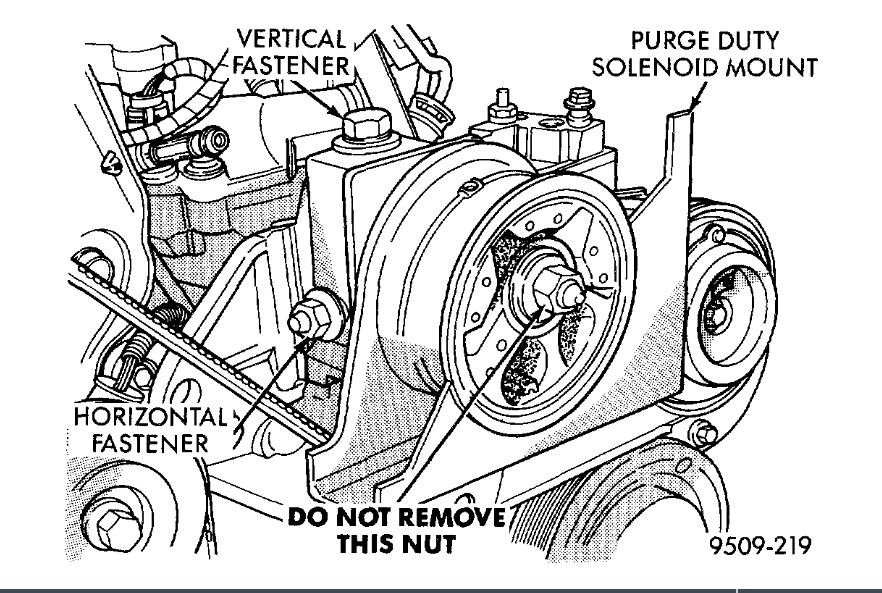 VERTICAL FASTENER

PURGE DUTY SOLENOID MOUNT

HORIZONTAL FASTENER

DO NOT REMOVE THIS NUT

9509-219