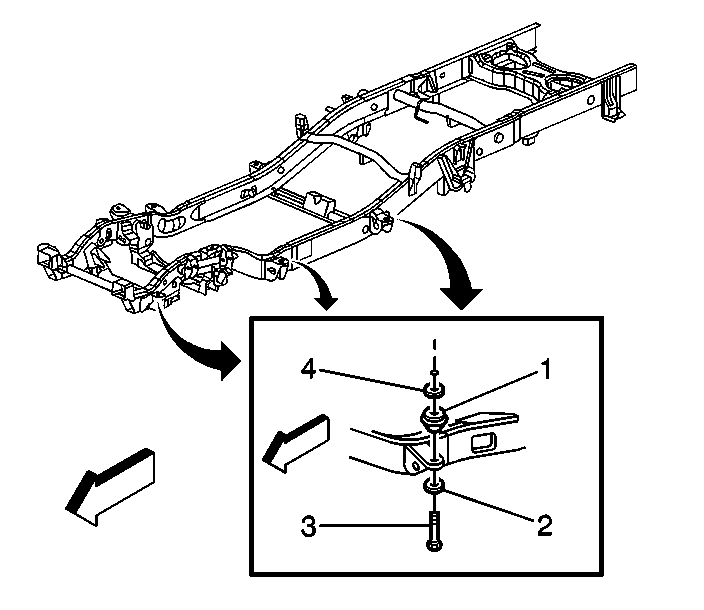 4
1
2
3