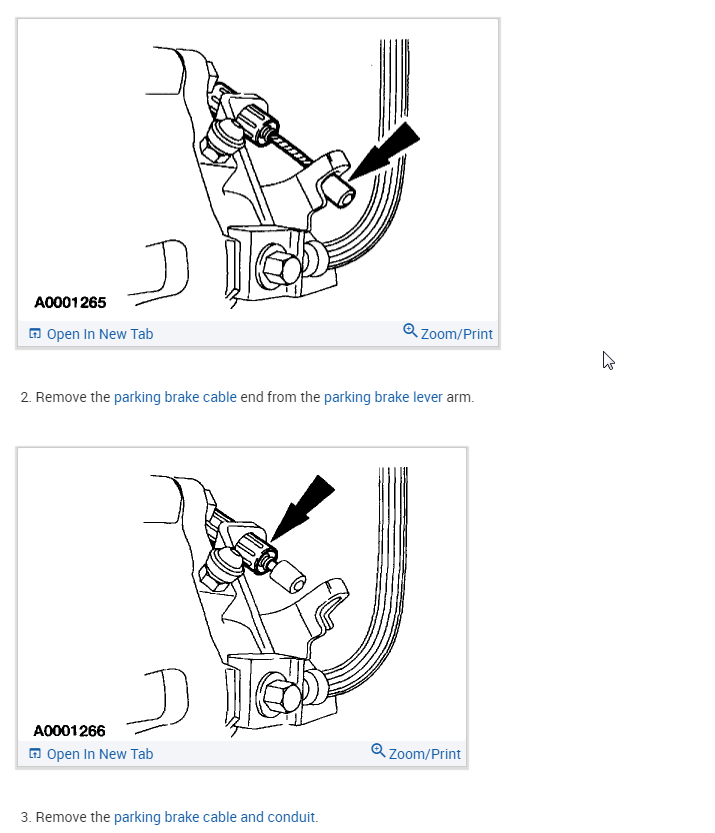 A0001265

Open In New Tab Zoom/Print

2. Remove the parking brake cable end from the parking brake lever arm.

A0001266

Open In New Tab Zoom/Print

3. Remove the parking brake cable and conduit.