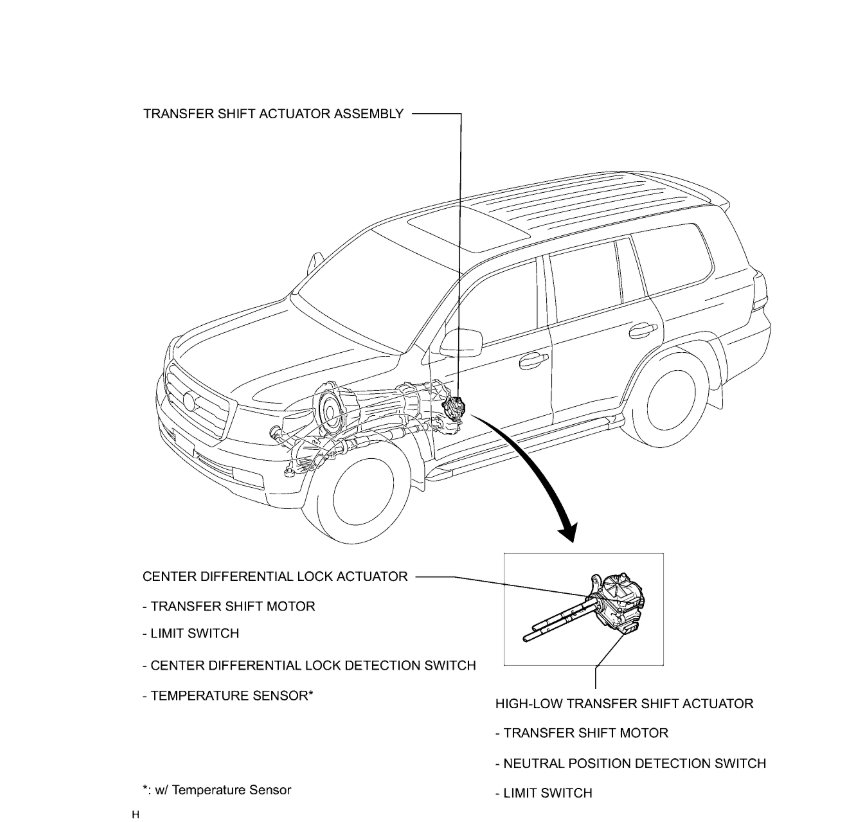 TRANSFER SHIFT ACTUATOR ASSEMBLY

CENTER DIFFERENTIAL LOCK ACTUATOR

- TRANSFER SHIFT MOTOR

- LIMIT SWITCH

- CENTER DIFFERENTIAL LOCK DETECTION SWITCH

- TEMPERATURE SENSOR*

HIGH-LOW TRANSFER SHIFT ACTUATOR

- TRANSFER SHIFT MOTOR

- NEUTRAL POSITION DETECTION SWITCH

- LIMIT SWITCH

*: w/ Temperature Sensor

H