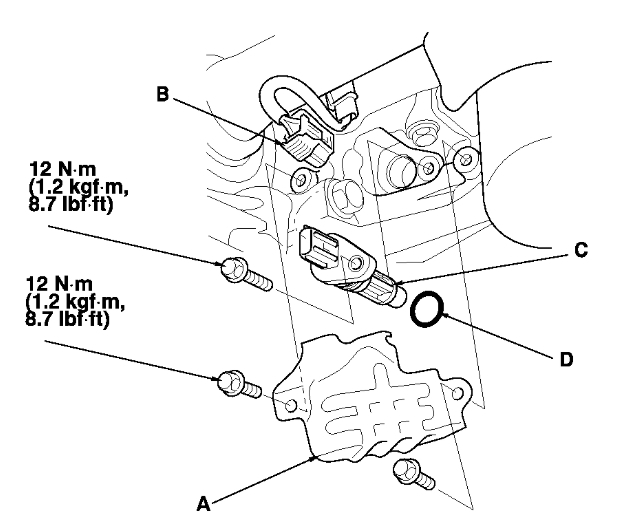 B

12 N·m
(1.2 kgf·m,
8.7 lbf·ft)

C

12 N·m
(1.2 kgf·m,
8.7 lbf·ft)

D

A