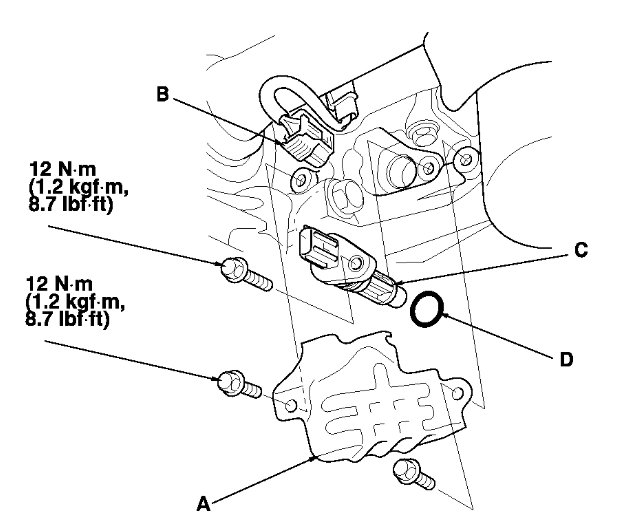 B

12 N·m
(1.2 kgf·m,
8.7 lbf·ft)

C

12 N·m
(1.2 kgf·m,
8.7 lbf·ft)

D

A