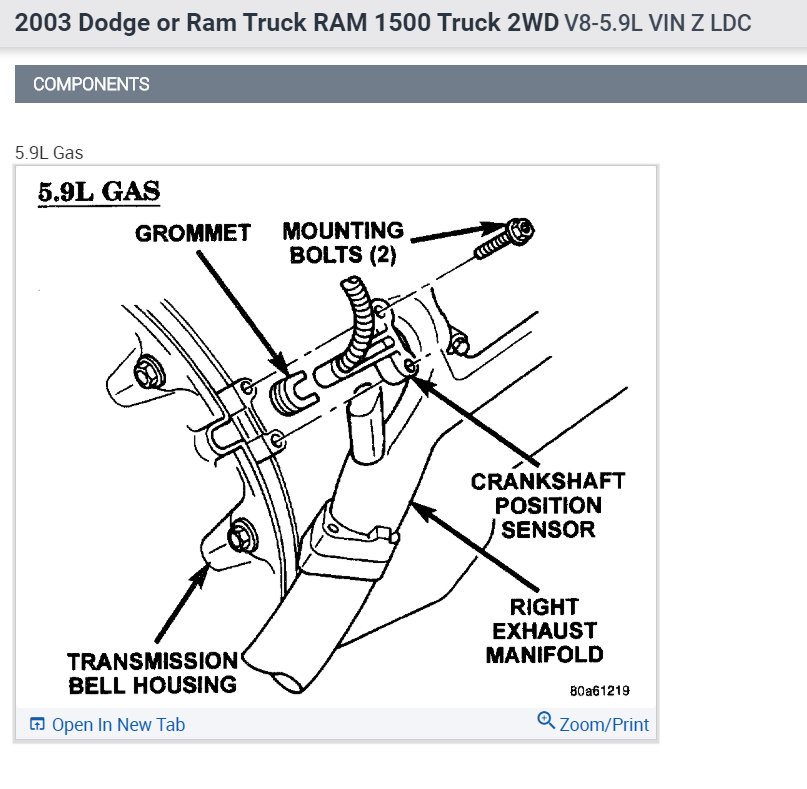 2003 Dodge or Ram Truck RAM 1500 Truck 2WD V8-5.9L VIN Z LDC

COMPONENTS

5.9L Gas

5.9L GAS

GROMMET

MOUNTING BOLTS (2)

CRANKSHAFT POSITION SENSOR

RIGHT EXHAUST MANIFOLD

TRANSMISSION BELL HOUSING

80a61219

Open In New Tab

Zoom/Print