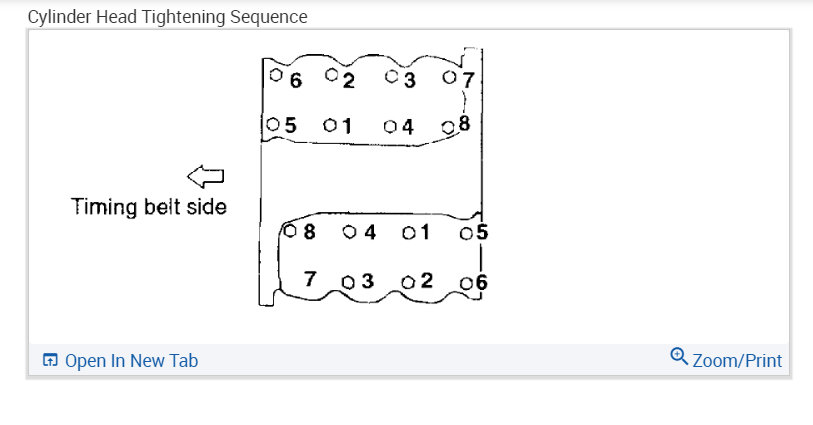 Cylinder Head Tightening Sequence

6 2 3 7
5 1 4 8

Timing belt side

8 4 1 5
7 3 2 6

Open In New Tab
Zoom/Print