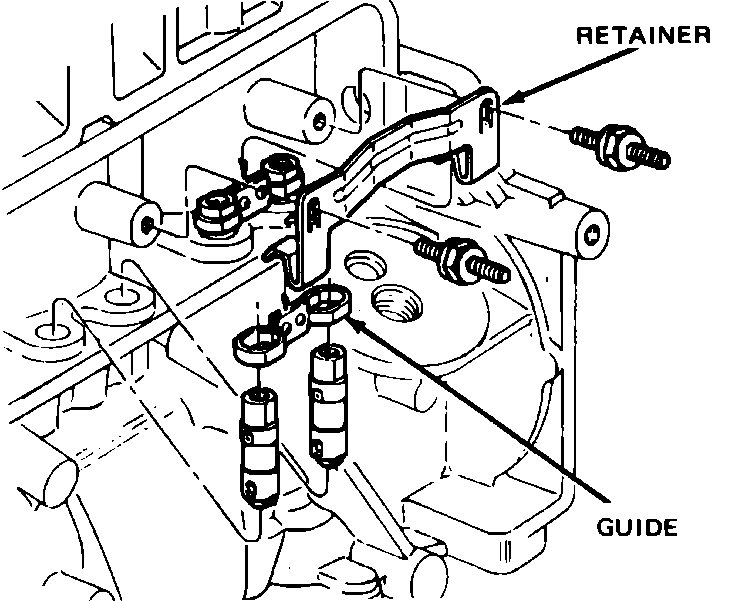 RETAINER

GUIDE