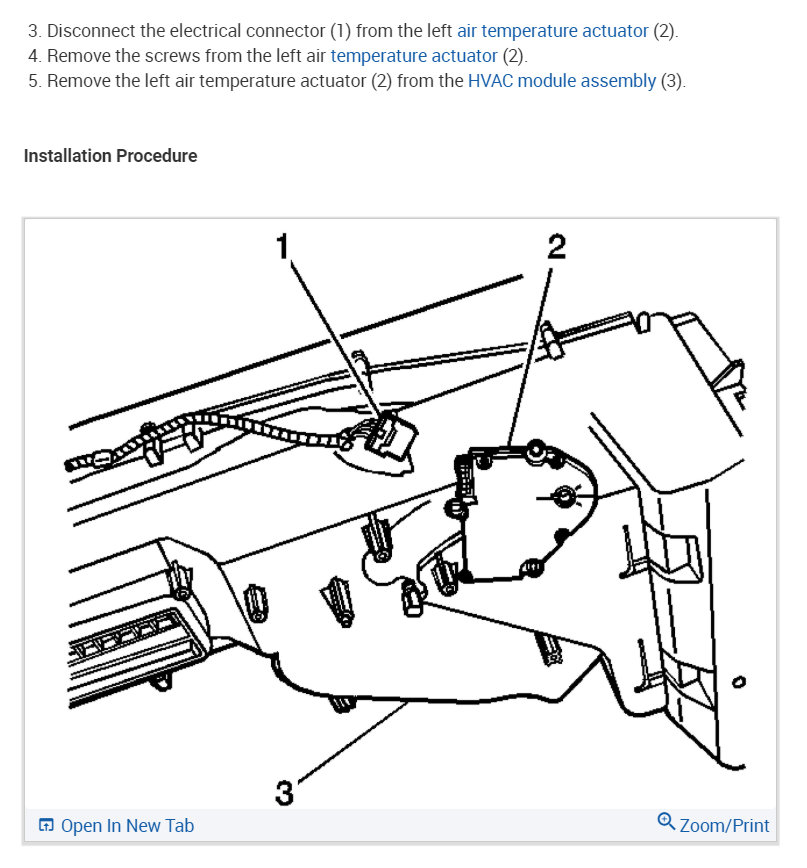 3. Disconnect the electrical connector (1) from the left air temperature actuator (2).
4. Remove the screws from the left air temperature actuator (2).
5. Remove the left air temperature actuator (2) from the HVAC module assembly (3).

Installation Procedure

1
2
3

Open In New Tab
Zoom/Print