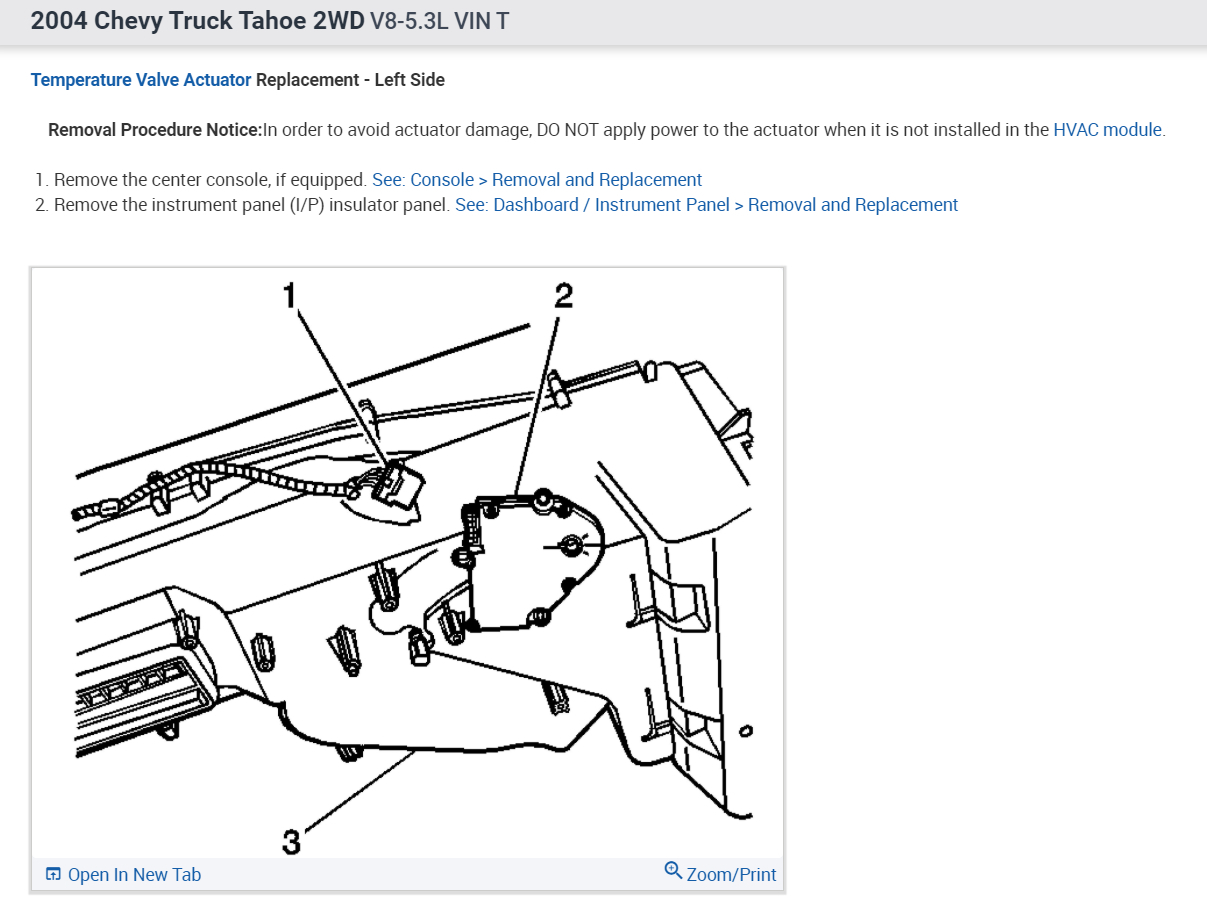 2004 Chevy Truck Tahoe 2WD V8-5.3L VIN T

Temperature Valve Actuator Replacement - Left Side

Removal Procedure Notice:In order to avoid actuator damage, DO NOT apply power to the actuator when it is not installed in the HVAC module.

1. Remove the center console, if equipped. See: Console > Removal and Replacement
2. Remove the instrument panel (I/P) insulator panel. See: Dashboard / Instrument Panel > Removal and Replacement

1
2
3

Open In New Tab
Zoom/Print