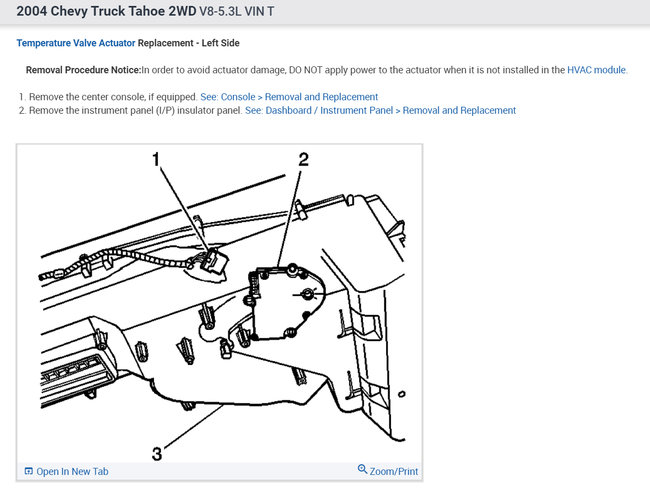 2004 Chevy Truck Tahoe 2WD V8-5.3L VIN T

Temperature Valve Actuator Replacement - Left Side

Removal Procedure Notice:In order to avoid actuator damage, DO NOT apply power to the actuator when it is not installed in the HVAC module.

1. Remove the center console, if equipped. See: Console > Removal and Replacement
2. Remove the instrument panel (I/P) insulator panel. See: Dashboard / Instrument Panel > Removal and Replacement

1
2
3

Open In New Tab
Zoom/Print