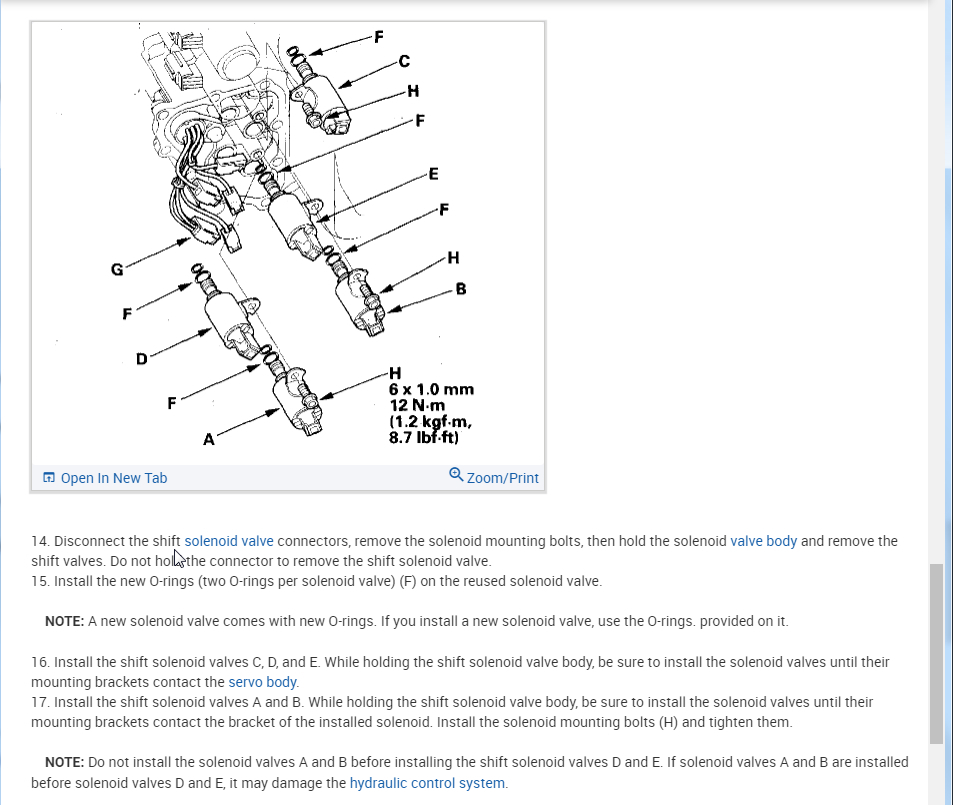 F
C
H
F
E
F
H
B
G
F
D
F
A
H
6 x 1.0 mm
12 N·m
(1.2 kgf·m,
8.7 lbf·ft)

Open In New Tab
Zoom/Print

14. Disconnect the shift solenoid valve connectors, remove the solenoid mounting bolts, then hold the solenoid valve body and remove the shift valves. Do not hold the connector to remove the shift solenoid valve.
15. Install the new O-rings (two O-rings per solenoid valve) (F) on the reused solenoid valve.

NOTE: A new solenoid valve comes with new O-rings. If you install a new solenoid valve, use the O-rings. provided on it.

16. Install the shift solenoid valves C, D, and E. While holding the shift solenoid valve body, be sure to install the solenoid valves until their mounting brackets contact the servo body.
17. Install the shift solenoid valves A and B. While holding the shift solenoid valve body, be sure to install the solenoid valves until their mounting brackets contact the bracket of the installed solenoid. Install the solenoid mounting bolts (H) and tighten them.

NOTE: Do not install the solenoid valves A and B before installing the shift solenoid valves D and E. If solenoid valves A and B are installed before solenoid valves D and E, it may damage the hydraulic control system.