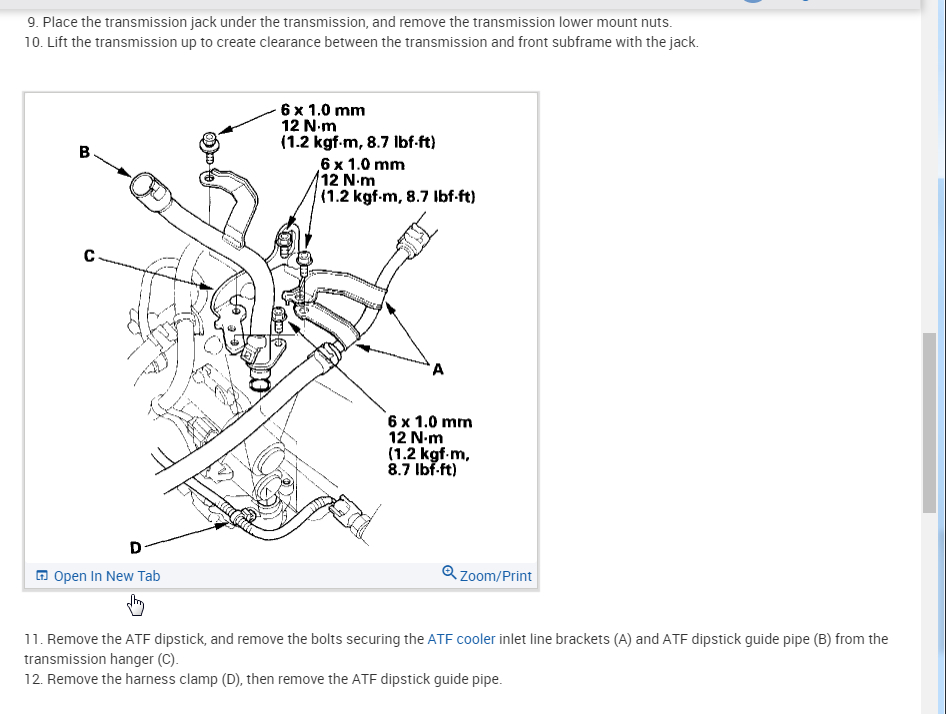 9. Place the transmission jack under the transmission, and remove the transmission lower mount nuts.
10. Lift the transmission up to create clearance between the transmission and front subframe with the jack.

6 x 1.0 mm
12 N·m
(1.2 kgf·m, 8.7 lbf·ft)

6 x 1.0 mm
12 N·m
(1.2 kgf·m, 8.7 lbf·ft)

B

C

A

6 x 1.0 mm
12 N·m
(1.2 kgf·m,
8.7 lbf·ft)

D

Open In New Tab

Zoom/Print

11. Remove the ATF dipstick, and remove the bolts securing the ATF cooler inlet line brackets (A) and ATF dipstick guide pipe (B) from the transmission hanger (C).
12. Remove the harness clamp (D), then remove the ATF dipstick guide pipe.