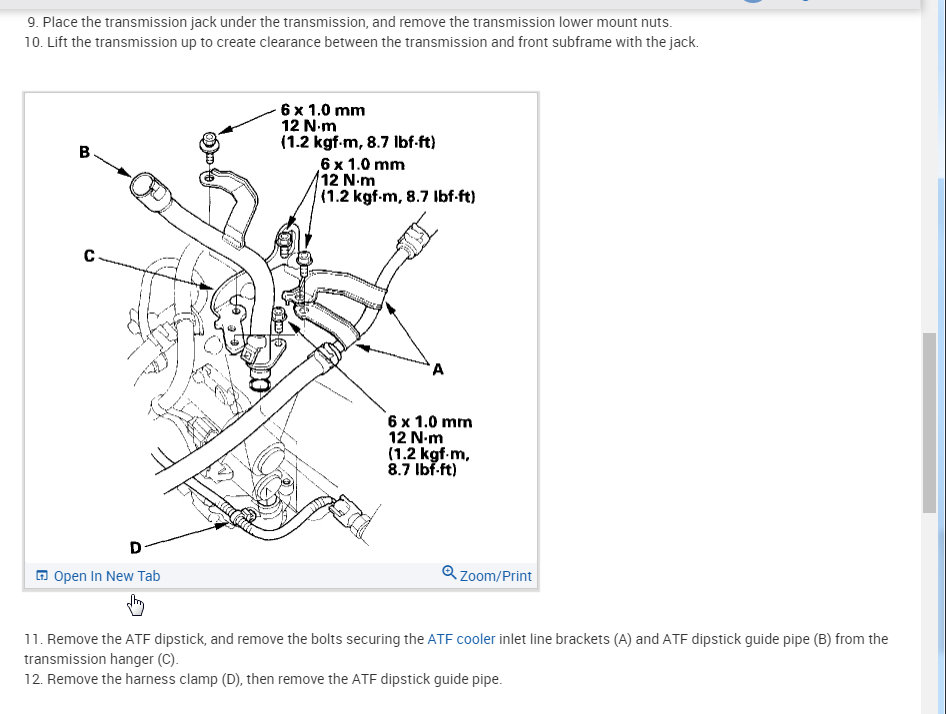 9. Place the transmission jack under the transmission, and remove the transmission lower mount nuts.
10. Lift the transmission up to create clearance between the transmission and front subframe with the jack.

6 x 1.0 mm
12 N·m
(1.2 kgf·m, 8.7 lbf·ft)

6 x 1.0 mm
12 N·m
(1.2 kgf·m, 8.7 lbf·ft)

B

C

A

6 x 1.0 mm
12 N·m
(1.2 kgf·m,
8.7 lbf·ft)

D

Open In New Tab

Zoom/Print

11. Remove the ATF dipstick, and remove the bolts securing the ATF cooler inlet line brackets (A) and ATF dipstick guide pipe (B) from the transmission hanger (C).
12. Remove the harness clamp (D), then remove the ATF dipstick guide pipe.