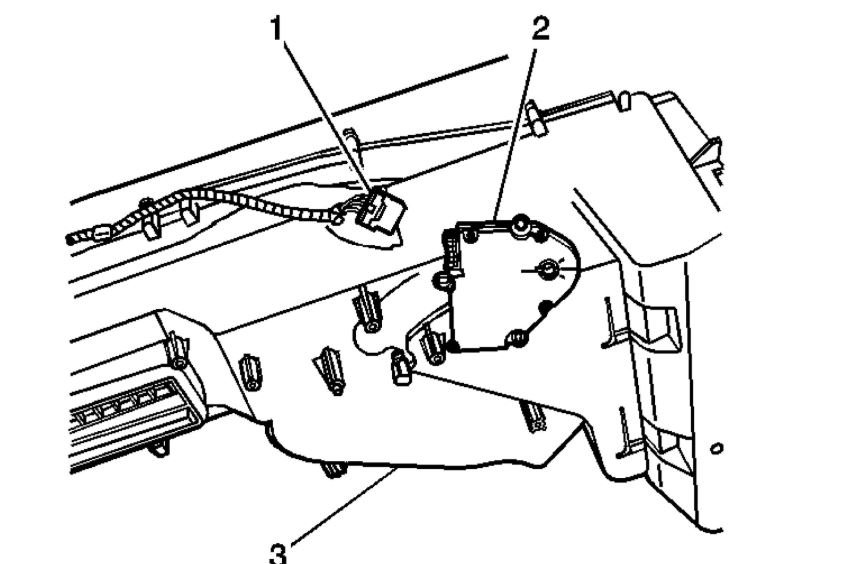 1
2
3