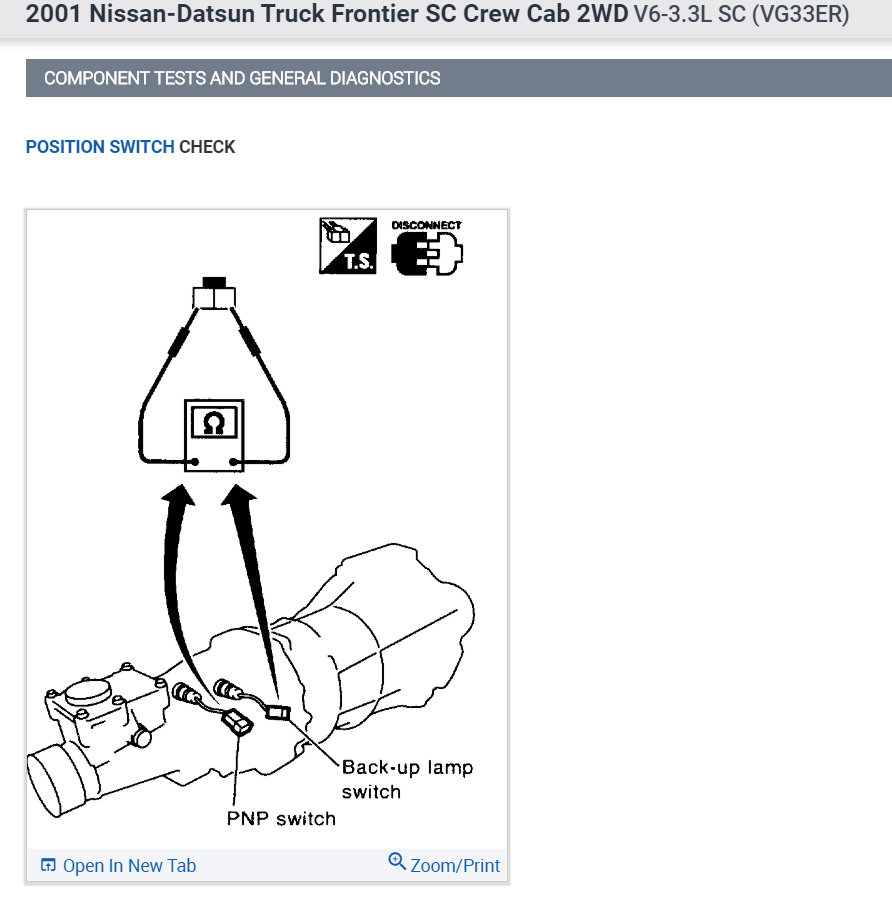 2001 Nissan-Datsun Truck Frontier SC Crew Cab 2WD V6-3.3L SC (VG33ER)

COMPONENT TESTS AND GENERAL DIAGNOSTICS

POSITION SWITCH CHECK

T.S.

DISCONNECT

Ω

Back-up lamp switch

PNP switch

Open In New Tab

Zoom/Print