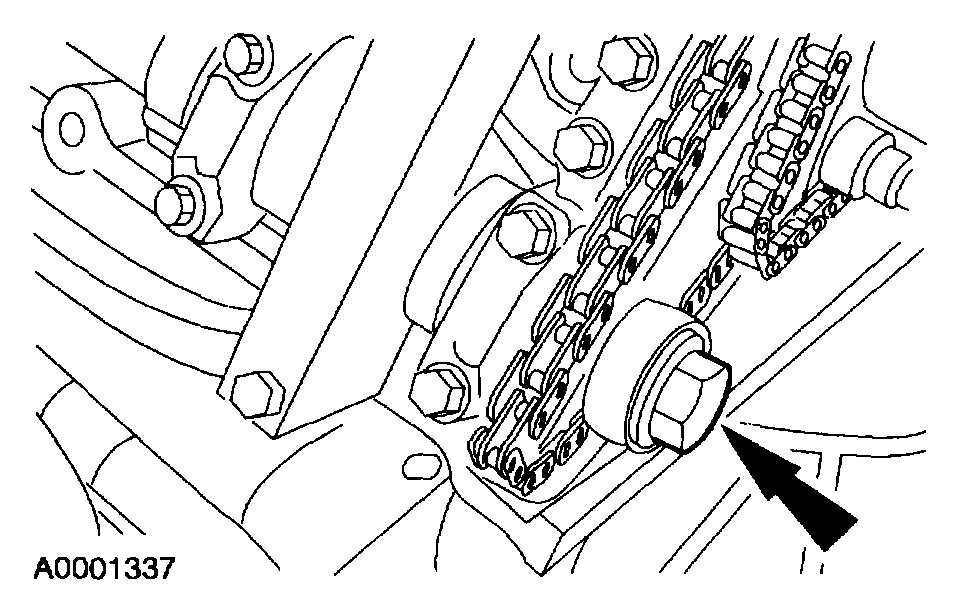 A0001337