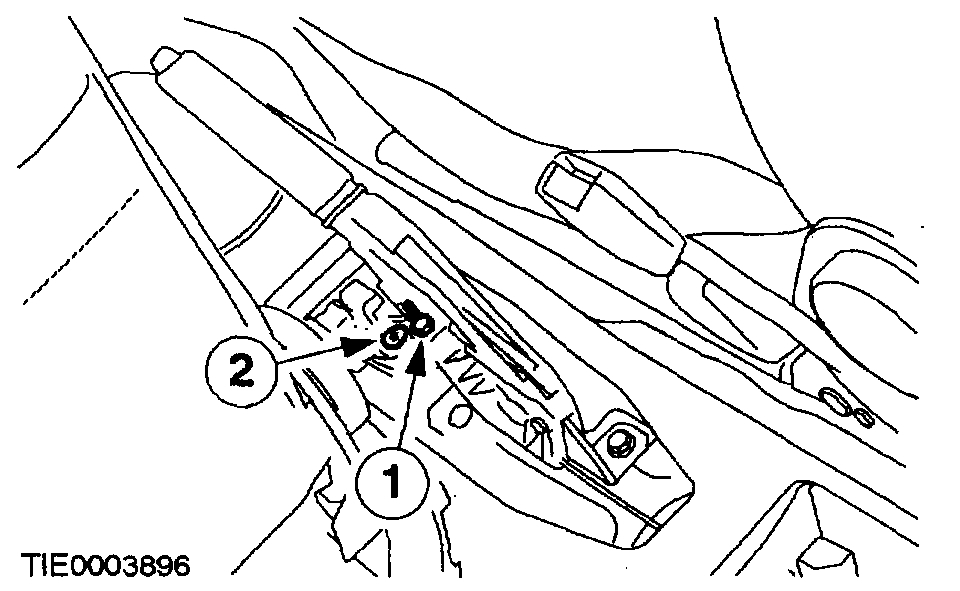 2

1

TIE0003896