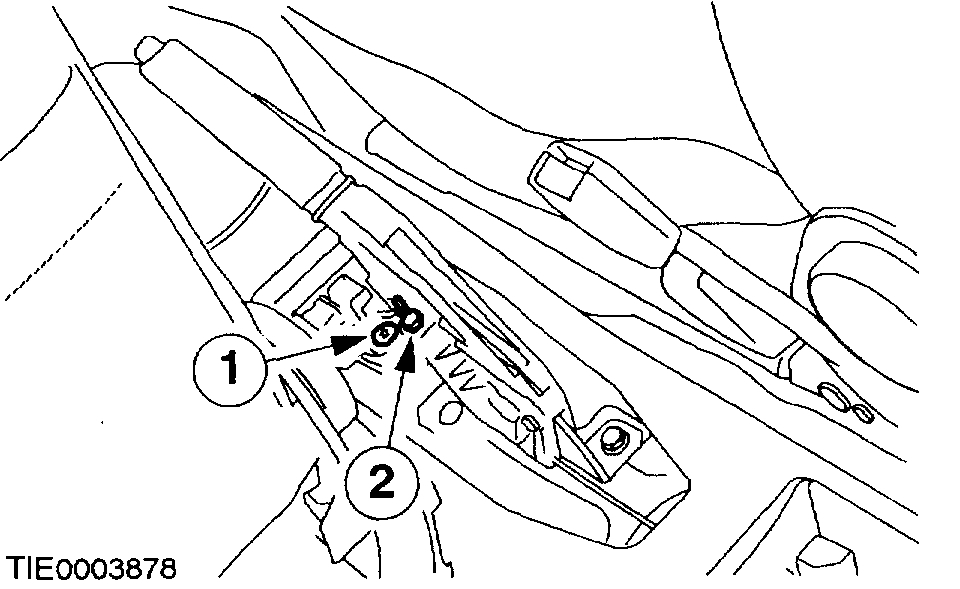 1
2
TIE0003878