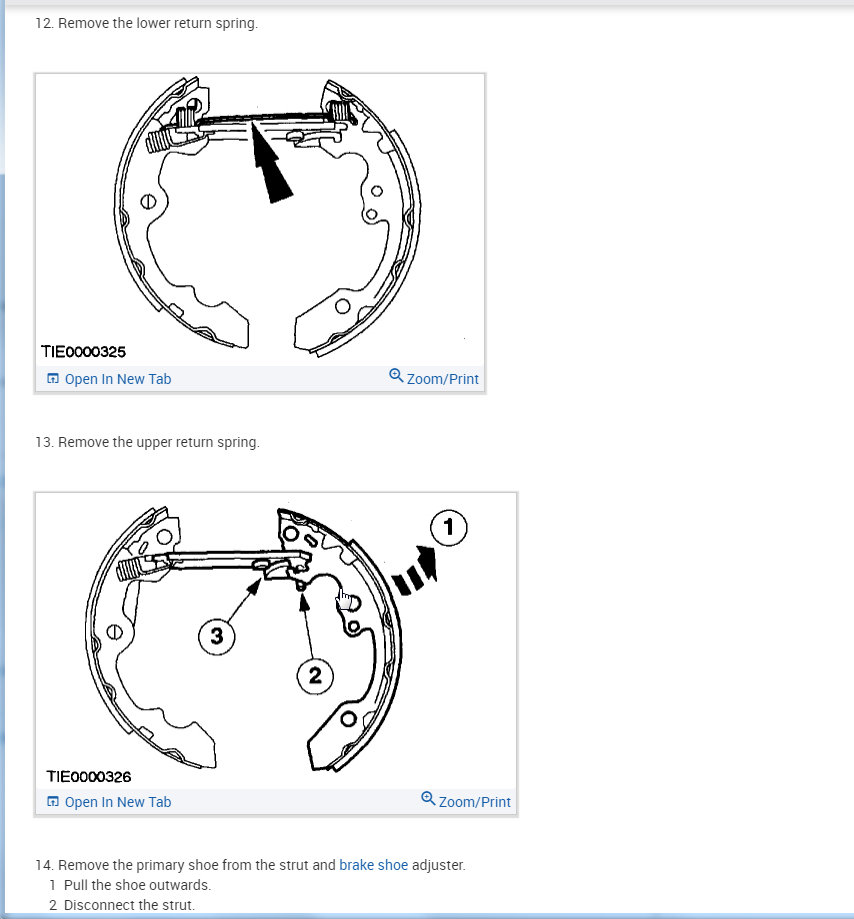 12. Remove the lower return spring.

TIE0000325

Open In New Tab

Zoom/Print

13. Remove the upper return spring.

1

3

2

TIE0000326

Open In New Tab

Zoom/Print

14. Remove the primary shoe from the strut and brake shoe adjuster.

1 Pull the shoe outwards.

2 Disconnect the strut.