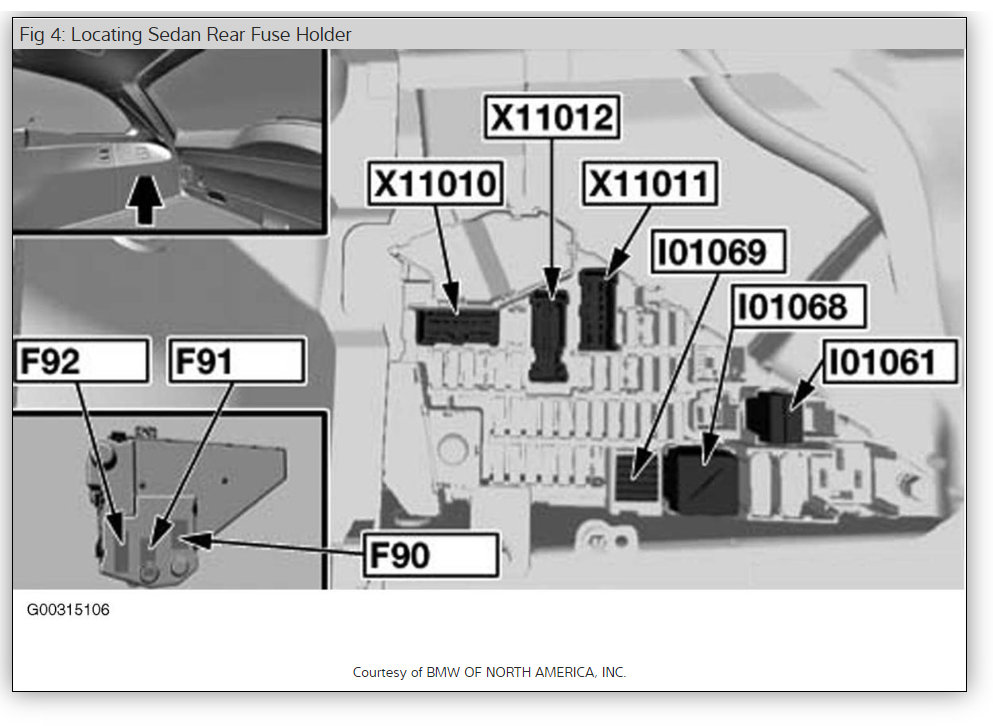 Fig 4: Locating Sedan Rear Fuse Holder

X11012

X11010

X11011

I01069

I01068

I01061

F92

F91

F90

G00315106

Courtesy of BMW OF NORTH AMERICA, INC.