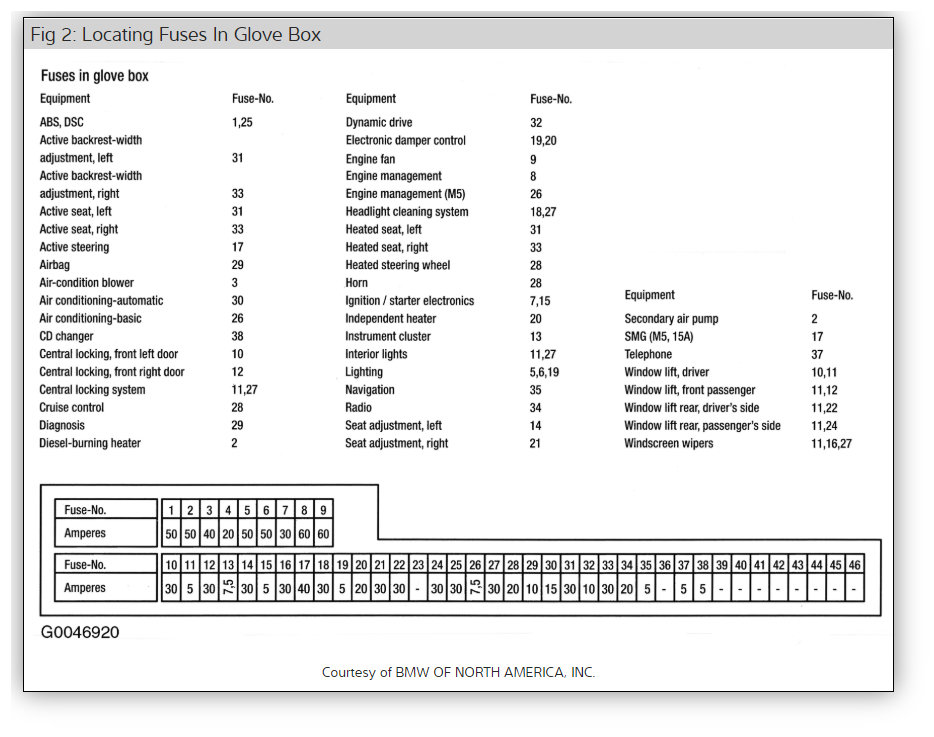 Fig 2: Locating Fuses In Glove Box

Fuses in glove box

| Equipment | Fuse-No. |
|---|---|
| ABS, DSC | 1,25 |
| Active backrest-width adjustment, left | 31 |
| Active backrest-width adjustment, right | 33 |
| Active seat, left | 31 |
| Active seat, right | 33 |
| Active steering | 17 |
| Airbag | 29 |
| Air-condition blower | 3 |
| Air conditioning-automatic | 30 |
| Air conditioning-basic | 26 |
| CD changer | 38 |
| Central locking, front left door | 10 |
| Central locking, front right door | 12 |
| Central locking system | 11,27 |
| Cruise control | 28 |
| Diagnosis | 29 |
| Diesel-burning heater | 2 |

| Equipment | Fuse-No. |
|---|---|
| Dynamic drive | 32 |
| Electronic damper control | 19,20 |
| Engine fan | 9 |
| Engine management | 8 |
| Engine management (M5) | 26 |
| Headlight cleaning system | 18,27 |
| Heated seat, left | 31 |
| Heated seat, right | 33 |
| Heated steering wheel | 28 |
| Horn | 28 |
| Ignition / starter electronics | 7,15 |
| Independent heater | 20 |
| Instrument cluster | 13 |
| Interior lights | 11,27 |
| Lighting | 5,6,19 |
| Navigation | 35 |
| Radio | 34 |
| Seat adjustment, left | 14 |
| Seat adjustment, right | 21 |

| Equipment | Fuse-No. |
|---|---|
| Secondary air pump | 2 |
| SMG (M5, 15A) | 17 |
| Telephone | 37 |
| Window lift, driver | 10,11 |
| Window lift, front passenger | 11,12 |
| Window lift rear, driver's side | 11,22 |
| Window lift rear, passenger's side | 11,24 |
| Windscreen wipers | 11,16,27 |

| Fuse-No. | 1 | 2 | 3 | 4 | 5 | 6 | 7 | 8 | 9 |
|---|---|---|---|---|---|---|---|---|---|
| Amperes | 50 | 50 | 40 | 20 | 50 | 50 | 30 | 60 | 60 |

| Fuse-No. | 10 | 11 | 12 | 13 | 14 | 15 | 16 | 17 | 18 | 19 | 20 | 21 | 22 | 23 | 24 | 25 | 26 | 27 | 28 | 29 | 30 | 31 | 32 | 33 | 34 | 35 | 36 | 37 | 38 | 39 | 40 | 41 | 42 | 43 | 44 | 45 | 46 |
|---|---|---|---|---|---|---|---|---|---|---|---|---|---|---|---|---|---|---|---|---|---|---|---|---|---|---|---|---|---|---|---|---|---|---|---|---|---|
| Amperes | 30 | 5 | 30 | 7,5 | 30 | 5 | 30 | 40 | 30 | 5 | 20 | 30 | 30 | - | 30 | 30 | 7,5 | 30 | 20 | 10 | 15 | 30 | 10 | 30 | 20 | 5 | - | 5 | 5 | - | - | - | - | - | - | - | - |

G0046920

Courtesy of BMW OF NORTH AMERICA, INC.