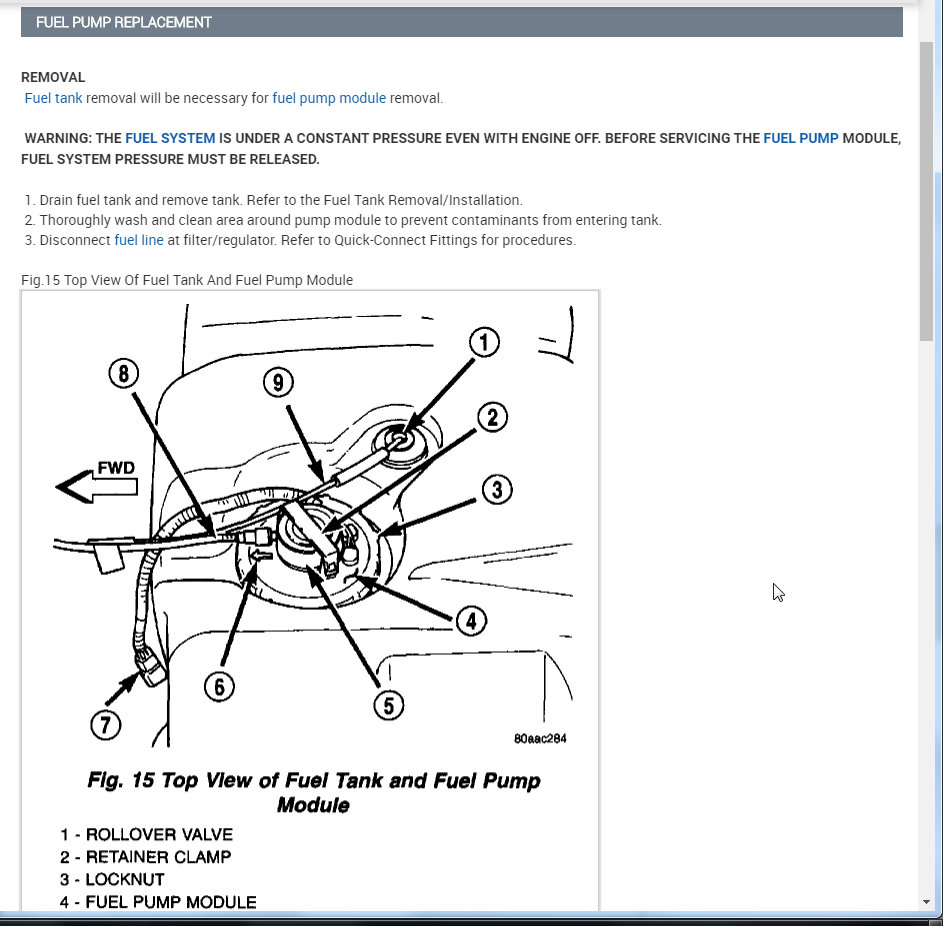 FUEL PUMP REPLACEMENT

REMOVAL
Fuel tank removal will be necessary for fuel pump module removal.

WARNING: THE FUEL SYSTEM IS UNDER A CONSTANT PRESSURE EVEN WITH ENGINE OFF. BEFORE SERVICING THE FUEL PUMP MODULE, FUEL SYSTEM PRESSURE MUST BE RELEASED.

1. Drain fuel tank and remove tank. Refer to the Fuel Tank Removal/Installation.
2. Thoroughly wash and clean area around pump module to prevent contaminants from entering tank.
3. Disconnect fuel line at filter/regulator. Refer to Quick-Connect Fittings for procedures.

Fig.15 Top View Of Fuel Tank And Fuel Pump Module

1
2
3
4
5
6
7
8
9
FWD
80aac284

Fig. 15 Top View of Fuel Tank and Fuel Pump Module

1 - ROLLOVER VALVE
2 - RETAINER CLAMP
3 - LOCKNUT
4 - FUEL PUMP MODULE