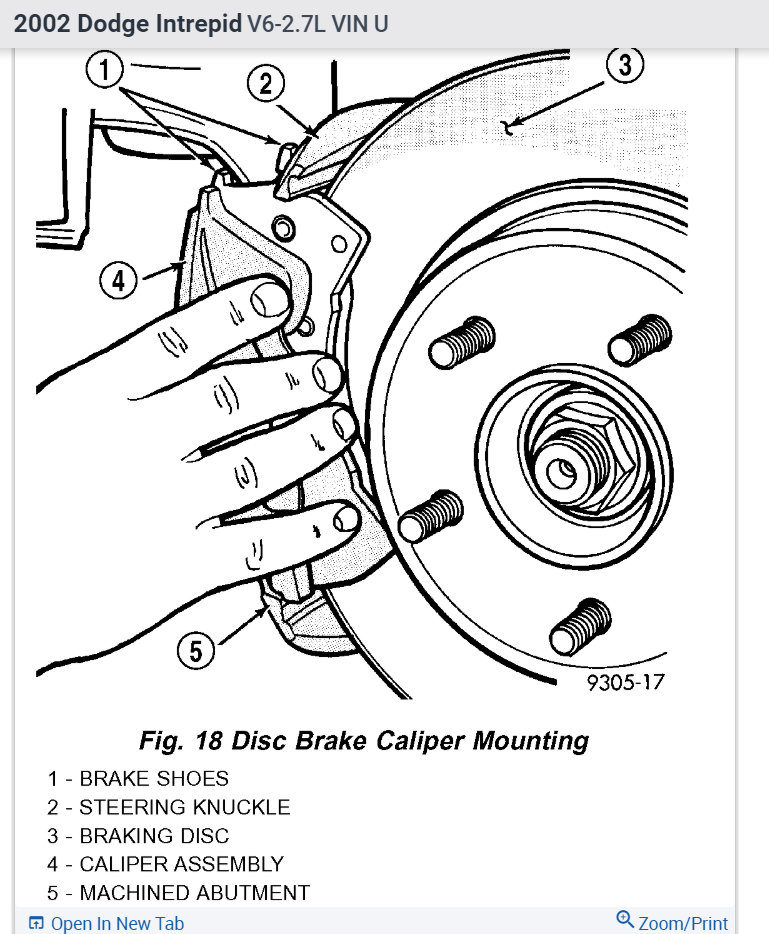 2002 Dodge Intrepid V6-2.7L VIN U

1
2
3
4
5
9305-17

Fig. 18 Disc Brake Caliper Mounting

1 - BRAKE SHOES
2 - STEERING KNUCKLE
3 - BRAKING DISC
4 - CALIPER ASSEMBLY
5 - MACHINED ABUTMENT

Open In New Tab
Zoom/Print