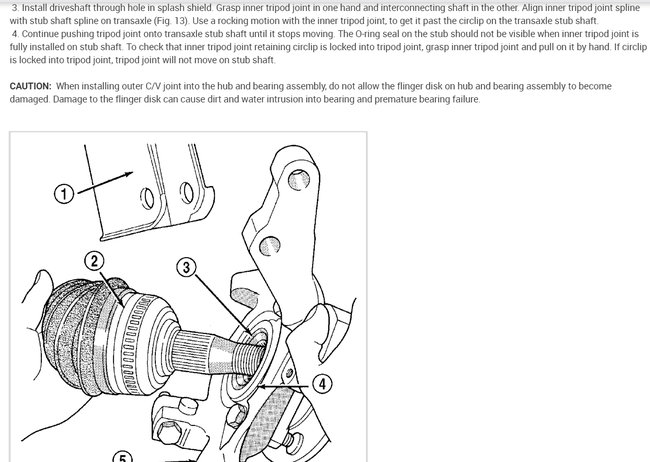 3. Install driveshaft through hole in splash shield. Grasp inner tripod joint in one hand and interconnecting shaft in the other. Align inner tripod joint spline with stub shaft spline on transaxle (Fig. 13). Use a rocking motion with the inner tripod joint, to get it past the circlip on the transaxle stub shaft.
4. Continue pushing tripod joint onto transaxle stub shaft until it stops moving. The O-ring seal on the stub should not be visible when inner tripod joint is fully installed on stub shaft. To check that inner tripod joint retaining circlip is locked into tripod joint, grasp inner tripod joint and pull on it by hand. If circlip is locked into tripod joint, tripod joint will not move on stub shaft.

CAUTION: When installing outer C/V joint into the hub and bearing assembly, do not allow the flinger disk on hub and bearing assembly to become damaged. Damage to the flinger disk can cause dirt and water intrusion into bearing and premature bearing failure.

1

2

3

4

5