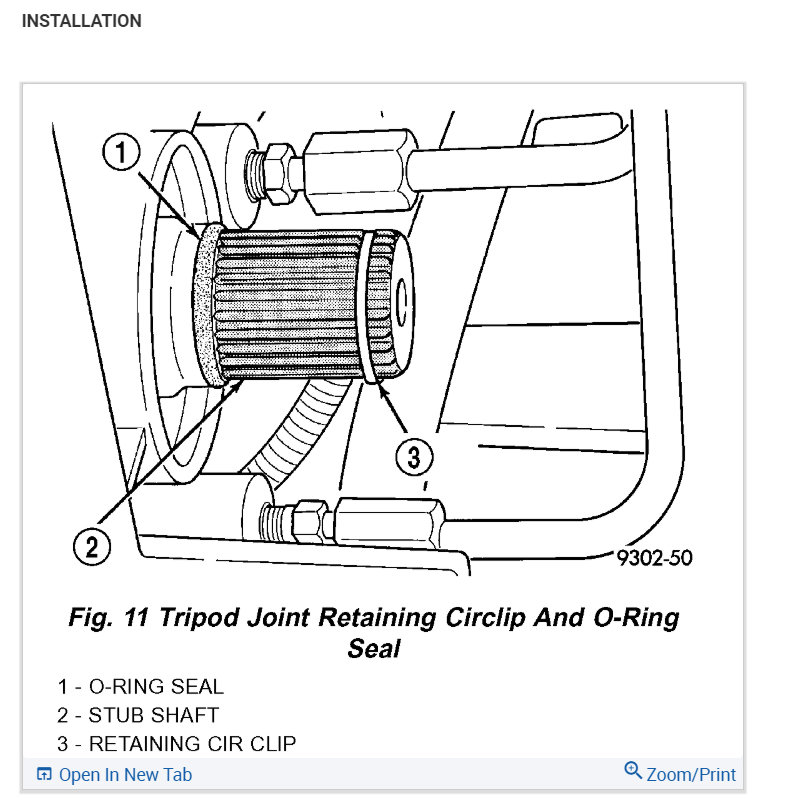 INSTALLATION

1

2

3

9302-50

Fig. 11 Tripod Joint Retaining Circlip And O-Ring Seal

1 - O-RING SEAL
2 - STUB SHAFT
3 - RETAINING CIR CLIP

Open In New Tab

Zoom/Print