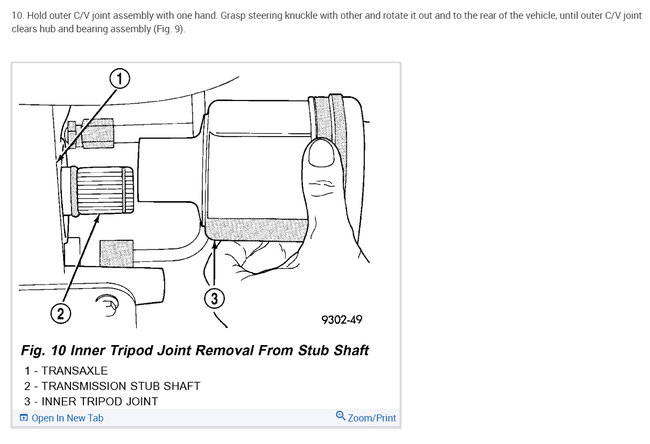 10. Hold outer C/V joint assembly with one hand. Grasp steering knuckle with other and rotate it out and to the rear of the vehicle, until outer C/V joint clears hub and bearing assembly (Fig. 9).

1

2

3

9302-49

Fig. 10 Inner Tripod Joint Removal From Stub Shaft

1 - TRANSAXLE
2 - TRANSMISSION STUB SHAFT
3 - INNER TRIPOD JOINT

Open In New Tab

Zoom/Print