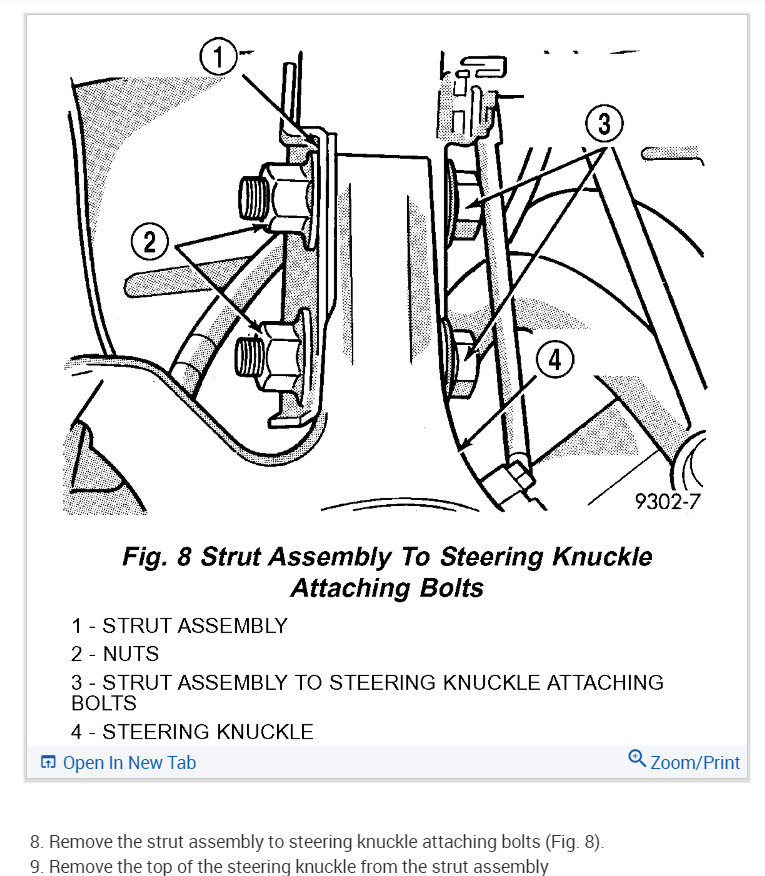 1
2
3
4
9302-7

Fig. 8 Strut Assembly To Steering Knuckle Attaching Bolts

1 - STRUT ASSEMBLY
2 - NUTS
3 - STRUT ASSEMBLY TO STEERING KNUCKLE ATTACHING BOLTS
4 - STEERING KNUCKLE

Open In New Tab
Zoom/Print

8. Remove the strut assembly to steering knuckle attaching bolts (Fig. 8).
9. Remove the top of the steering knuckle from the strut assembly